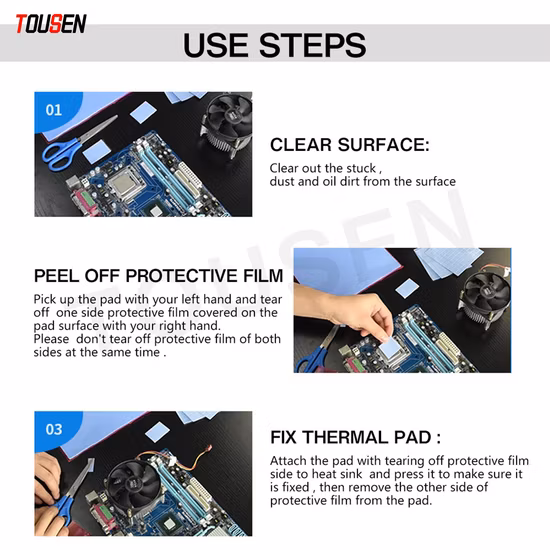 TOUSEN

USE STEPS

01

CLEAR SURFACE:

Clear out the stuck , dust and oil dirt from the surface

TOUSEN

PEEL OFF PROTECTIVE FILM

Pick up the pad with your left hand and tear off one side protective film covered on the pad surface with your right hand.
Please don't tear off protective film of both sides at the same time .

03

FIX THERMAL PAD :

Attach the pad with tearing off protective film side to heat sink and press it to make sure it is fixed , then remove the other side of protective film from the pad.